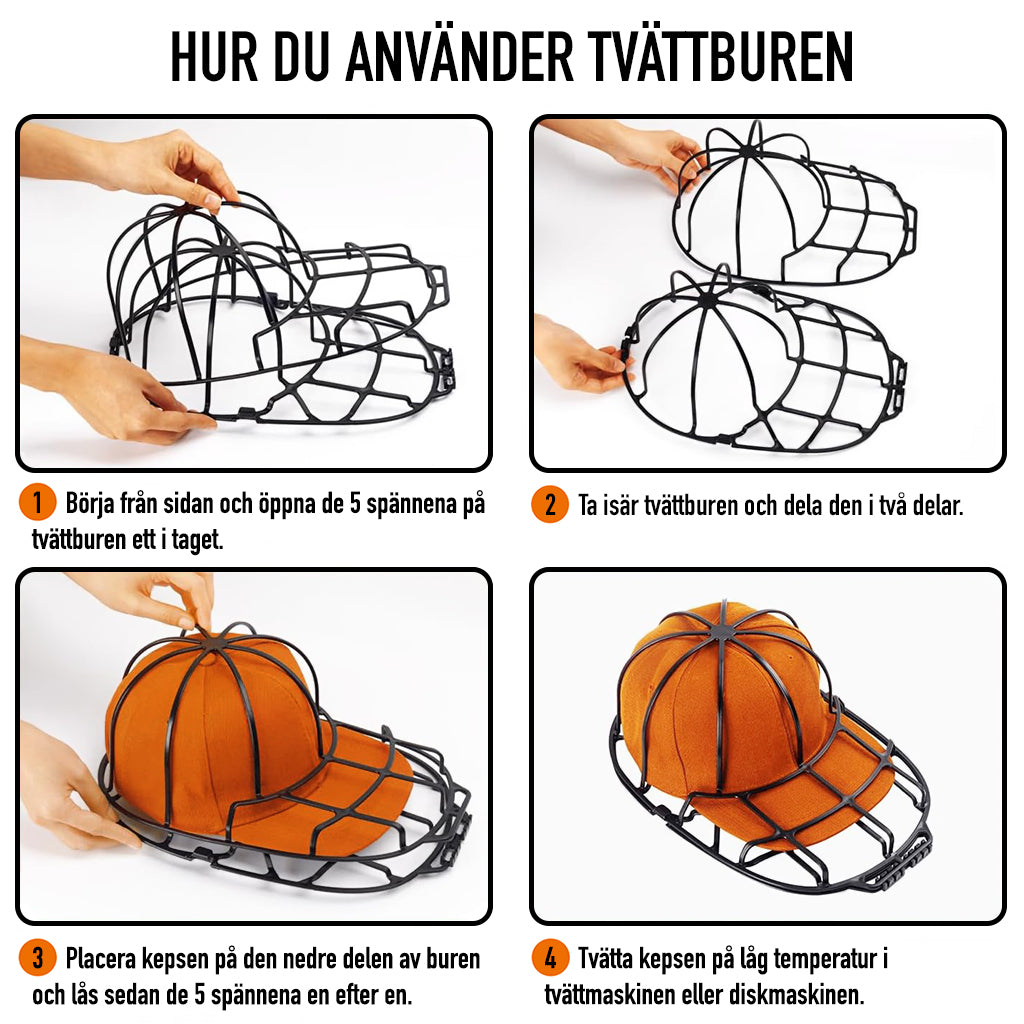 HUR DU ANVÄNDER TVÄTTBUREN

1 Börja från sidan och öppna de 5 spännena på tvättburen ett i taget.

2 Ta isär tvättburen och dela den i två delar.

3 Placera kepsen på den nedre delen av buren och lås sedan de 5 spännena en efter en.

4 Tvätta kepsen på låg temperatur i tvättmaskinen eller diskmaskinen.